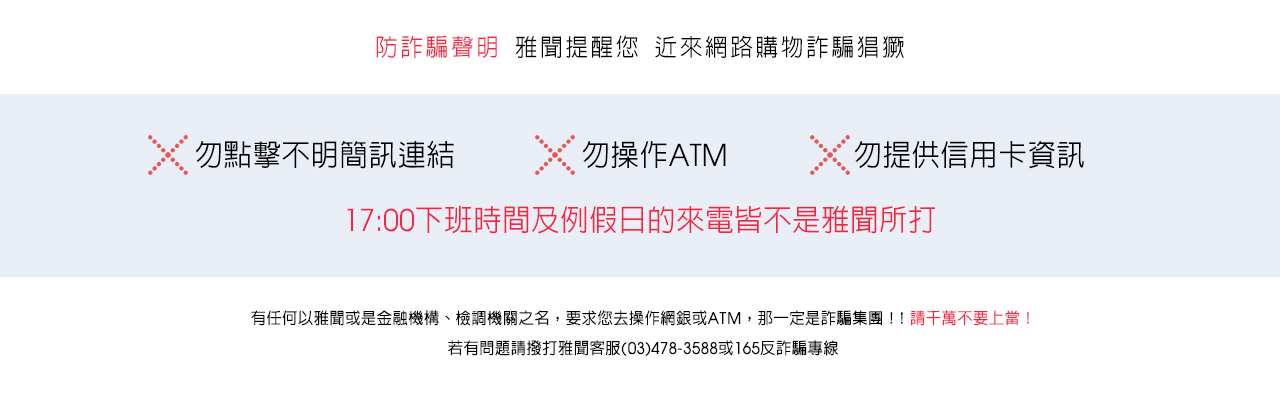 防詐騙聲明 雅聞提醒您 近來網路購物詐騙猖獗

勿點擊不明簡訊連結

勿操作ATM

勿提供信用卡資訊

17:00下班時間及例假日的來電皆不是雅聞所打

有任何以雅聞或是金融機構、檢調機關之名，要求您去操作網銀或ATM，那一定是詐騙集團！！請千萬不要上當！

若有問題請撥打雅聞客服(03)478-3588或165反詐騙專線